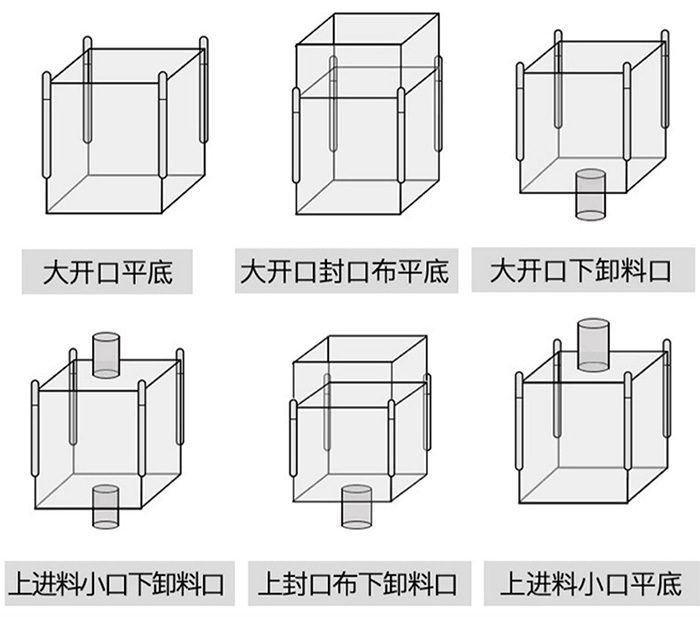 大开口平底

大开口封口布平底

大开口下卸料口

上进料小口下卸料口

上封口布下卸料口

上进料小口平底